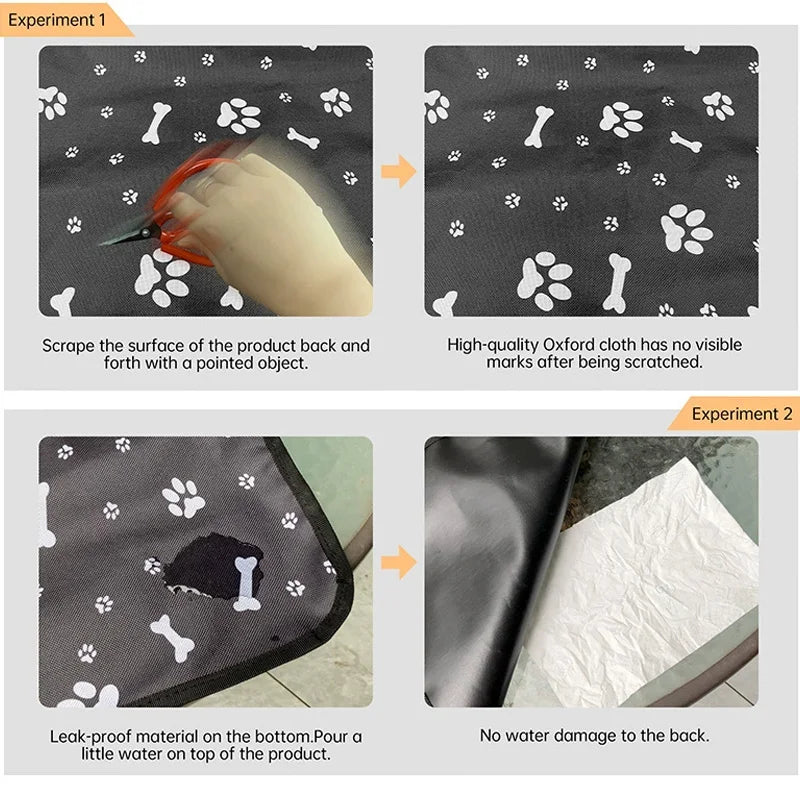 Experiment 1

Scrape the surface of the product back and forth with a pointed object.

High-quality Oxford cloth has no visible marks after being scratched.

Experiment 2

Leak-proof material on the bottom.Pour a little water on top of the product.

No water damage to the back.